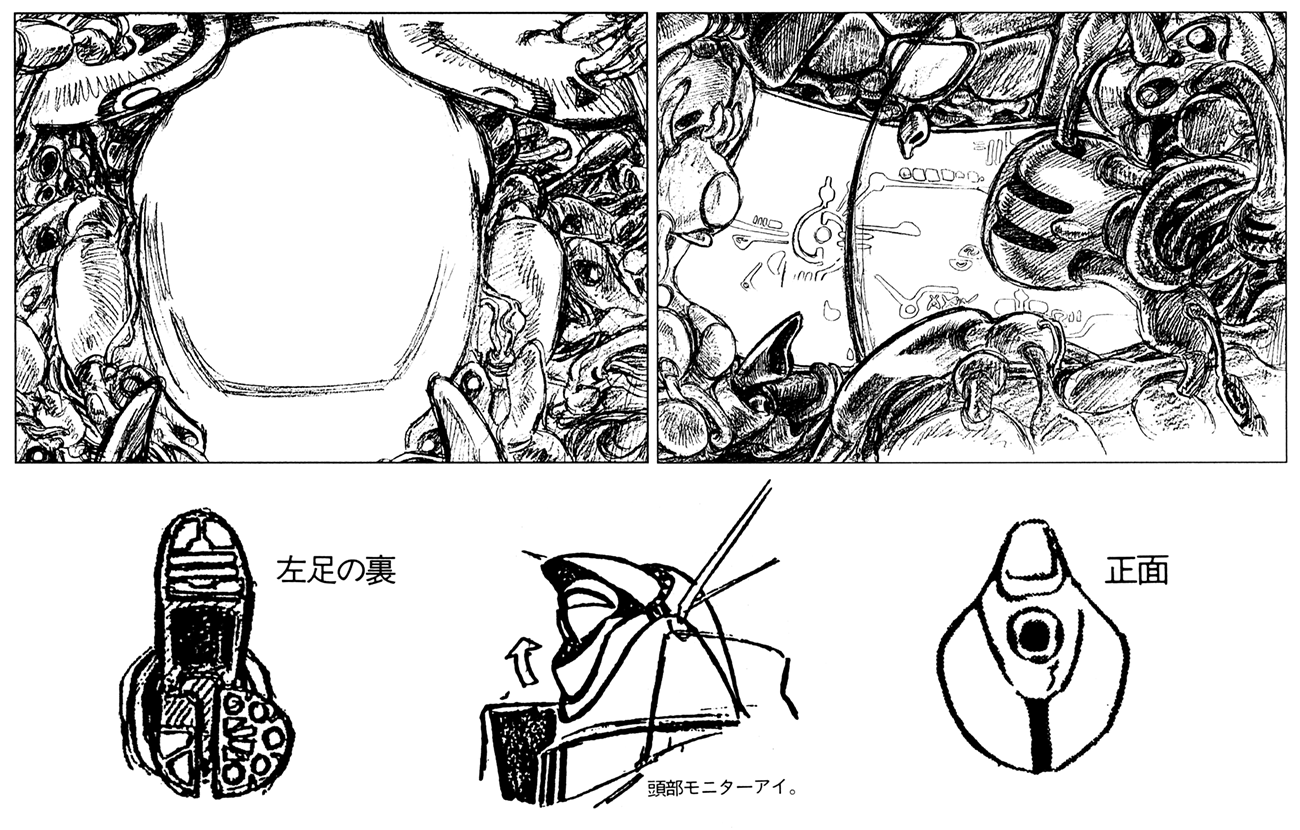 左足の裏

頭部モニターアイ。

正面